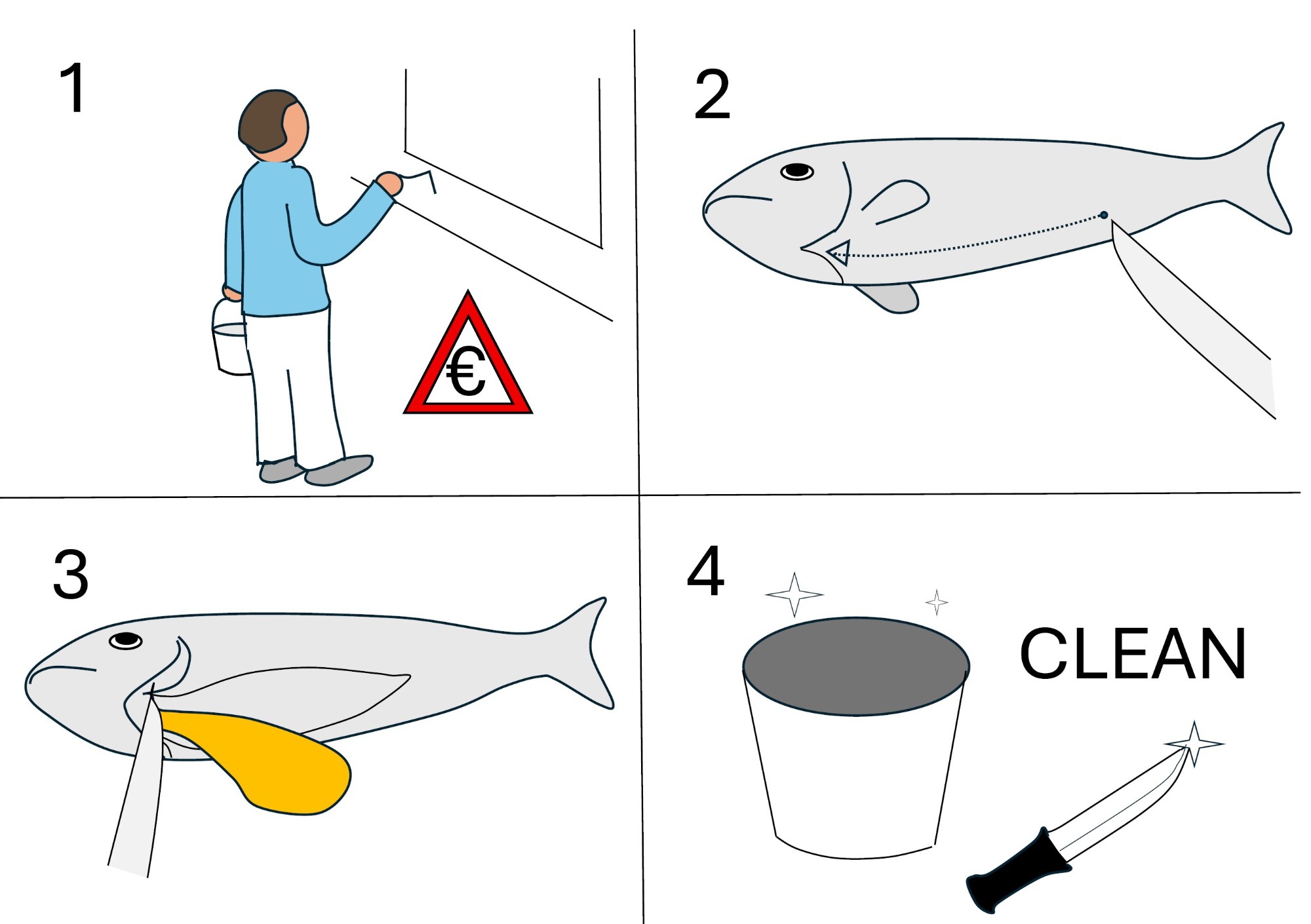 1

€

2

3

4

CLEAN