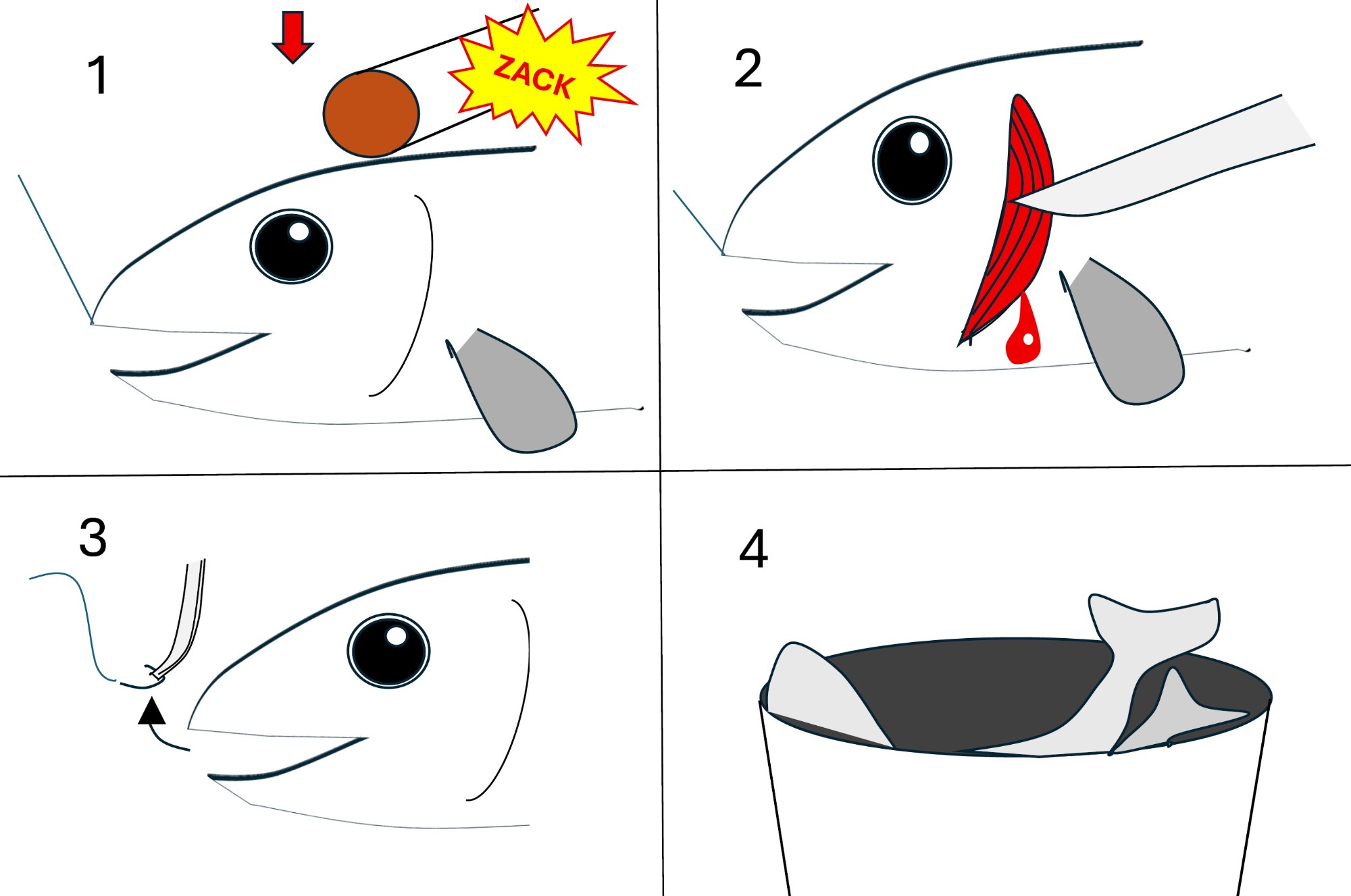 1

ZACK

2

3

4